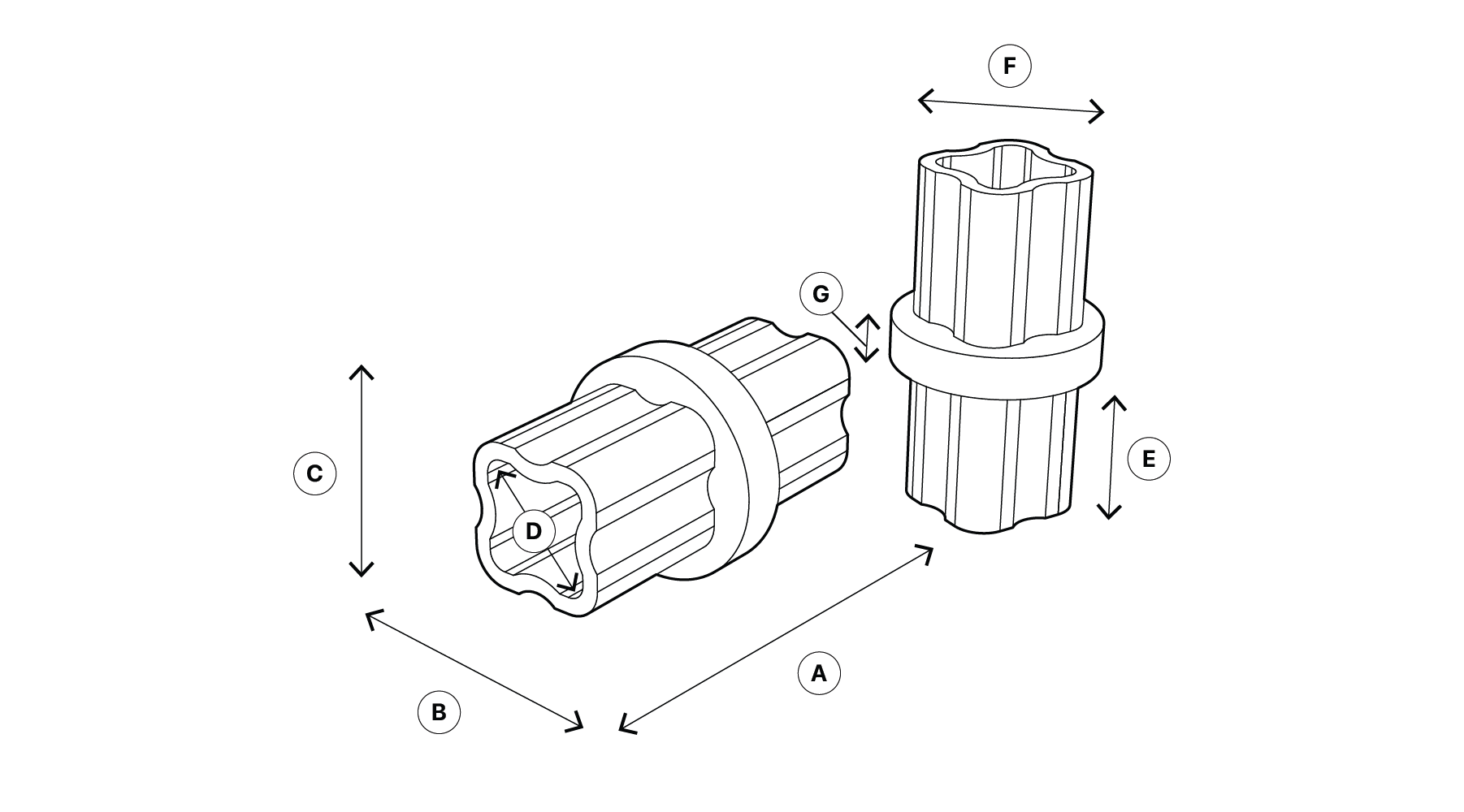 F

G

C

D

E

A

B